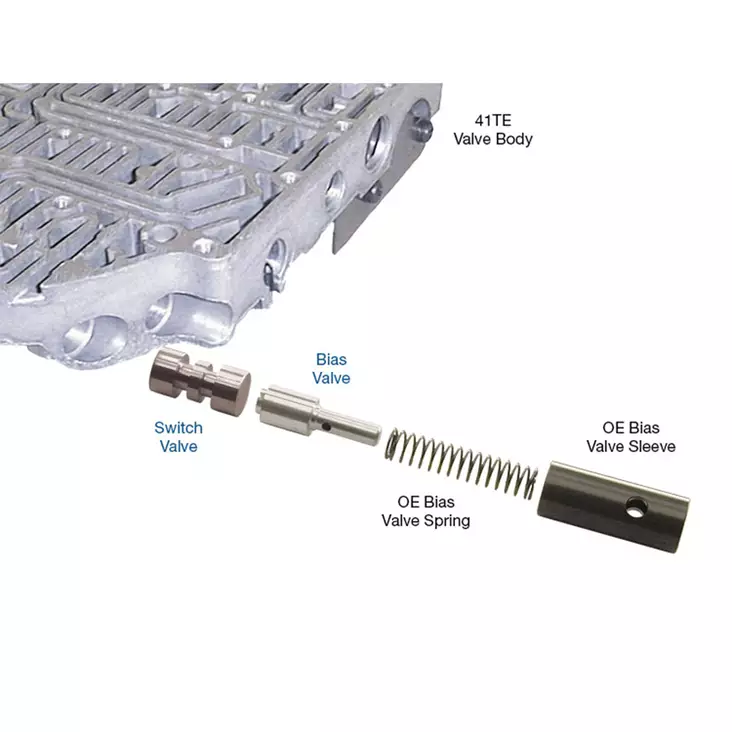 41TE
Valve Body

Bias
Valve

Switch
Valve

OE Bias
Valve Sleeve

OE Bias
Valve Spring